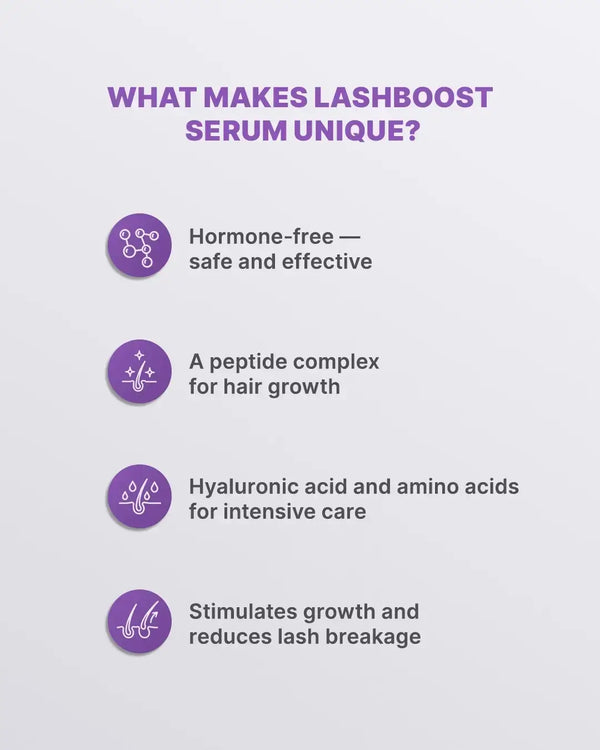 WHAT MAKES LASHBOOST SERUM UNIQUE?

Hormone-free — safe and effective

A peptide complex for hair growth

Hyaluronic acid and amino acids for intensive care

Stimulates growth and reduces lash breakage